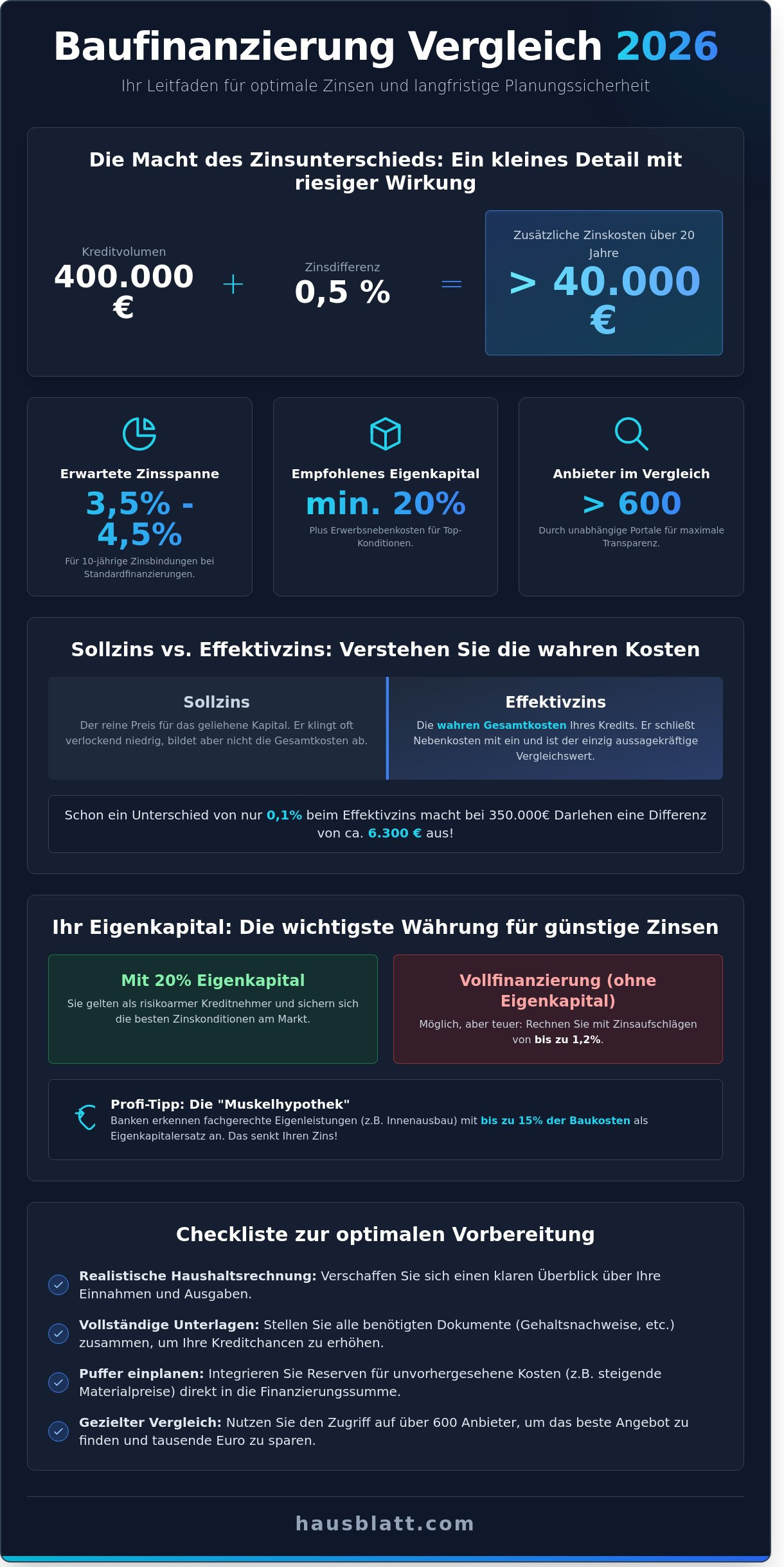 Baufinanzierung Vergleich 2026

Ihr Leitfaden für optimale Zinsen und langfristige Planungssicherheit

Die Macht des Zinsunterschieds: Ein kleines Detail mit riesiger Wirkung

Kreditvolumen
400.000 €

+

Zinsdifferenz
0,5 %

=

Zusätzliche Zinskosten über 20 Jahre
> 40.000 €

Erwartete Zinsspanne
3,5% - 4,5%
Für 10-jährige Zinsbindungen bei Standardfinanzierungen.

Empfohlenes Eigenkapital
min. 20%
Plus Erwerbsnebenkosten für Top-Konditionen.

Anbieter im Vergleich
> 600
Durch unabhängige Portale für maximale Transparenz.

Sollzins vs. Effektivzins: Verstehen Sie die wahren Kosten

Sollzins
Der reine Preis für das geliehene Kapital. Er klingt oft verlockend niedrig, bildet aber nicht die Gesamtkosten ab.

Effektivzins
Die wahren Gesamtkosten Ihres Kredits. Er schließt Nebenkosten mit ein und ist der einzig aussagekräftige Vergleichswert.

Schon ein Unterschied von nur 0,1% beim Effektivzins macht bei 350.000€ Darlehen eine Differenz von ca. 6.300 € aus!

Ihr Eigenkapital: Die wichtigste Währung für günstige Zinsen

Mit 20% Eigenkapital
Sie gelten als risikoarmer Kreditnehmer und sichern sich die besten Zinskonditionen am Markt.

Vollfinanzierung (ohne Eigenkapital)
Möglich, aber teuer: Rechnen Sie mit Zinsaufschlägen von bis zu 1,2%.

Profi-Tipp: Die "Muskelhypothek"
Banken erkennen fachgerechte Eigenleistungen (z.B. Innenausbau) mit bis zu 15% der Baukosten als Eigenkapitalersatz an. Das senkt Ihren Zins!

Checkliste zur optimalen Vorbereitung

Realistische Haushaltsrechnung: Verschaffen Sie sich einen klaren Überblick über Ihre Einnahmen und Ausgaben.

Vollständige Unterlagen: Stellen Sie alle benötigten Dokumente (Gehaltsnachweise, etc.) zusammen, um Ihre Kreditchancen zu erhöhen.

Puffer einplanen: Integrieren Sie Reserven für unvorhergesehene Kosten (z.B. steigende Materialpreise) direkt in die Finanzierungssumme.

Gezielter Vergleich: Nutzen Sie den Zugriff auf über 600 Anbieter, um das beste Angebot zu finden und tausende Euro zu sparen.

hausblatt.com